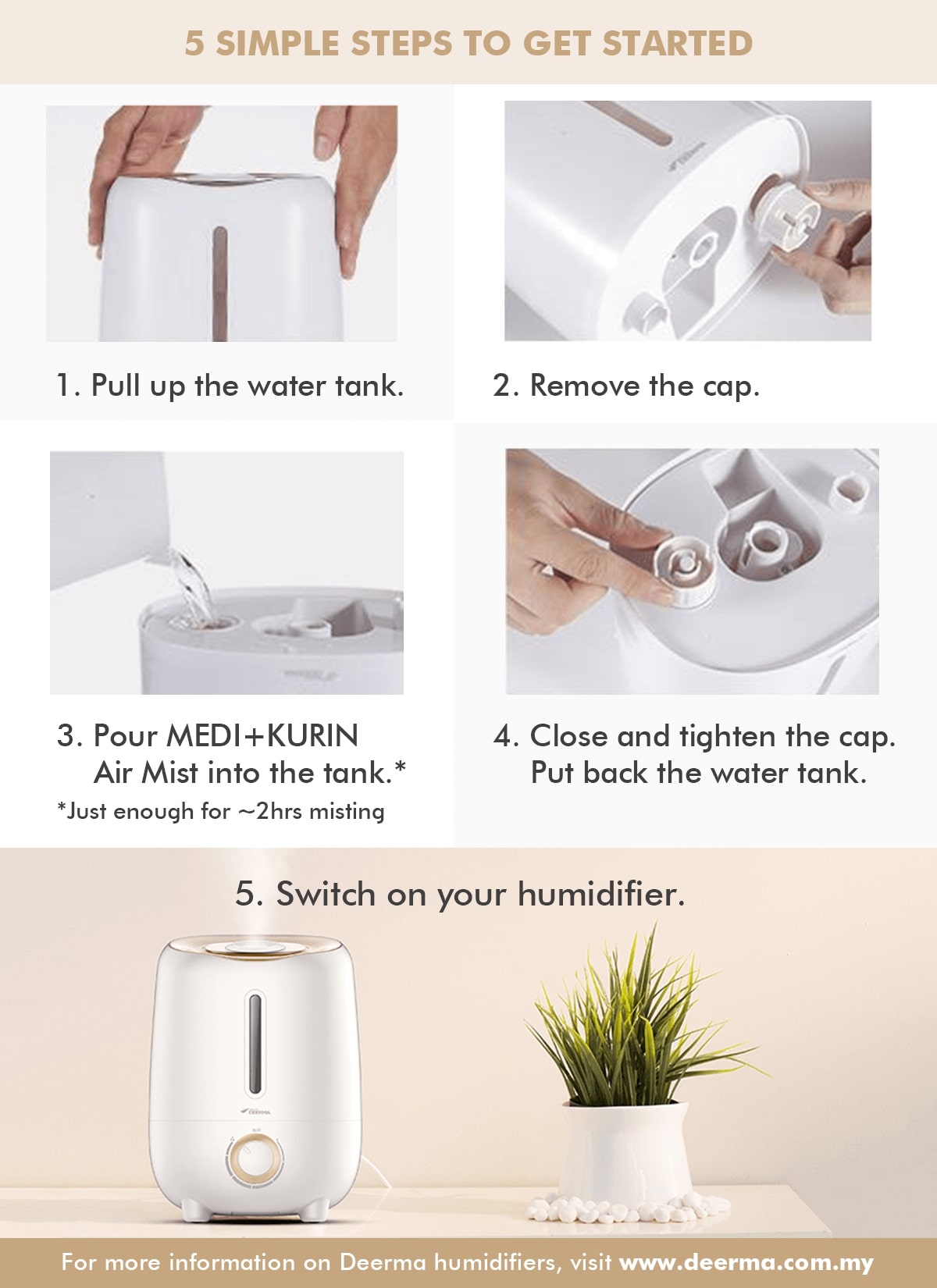 5 SIMPLE STEPS TO GET STARTED

1. Pull up the water tank.

2. Remove the cap.

3. Pour MEDI+KURIN Air Mist into the tank.*
*Just enough for ~2hrs misting

4. Close and tighten the cap. Put back the water tank.

5. Switch on your humidifier.

DEERMA

For more information on Deerma humidifiers, visit www.deerma.com.my