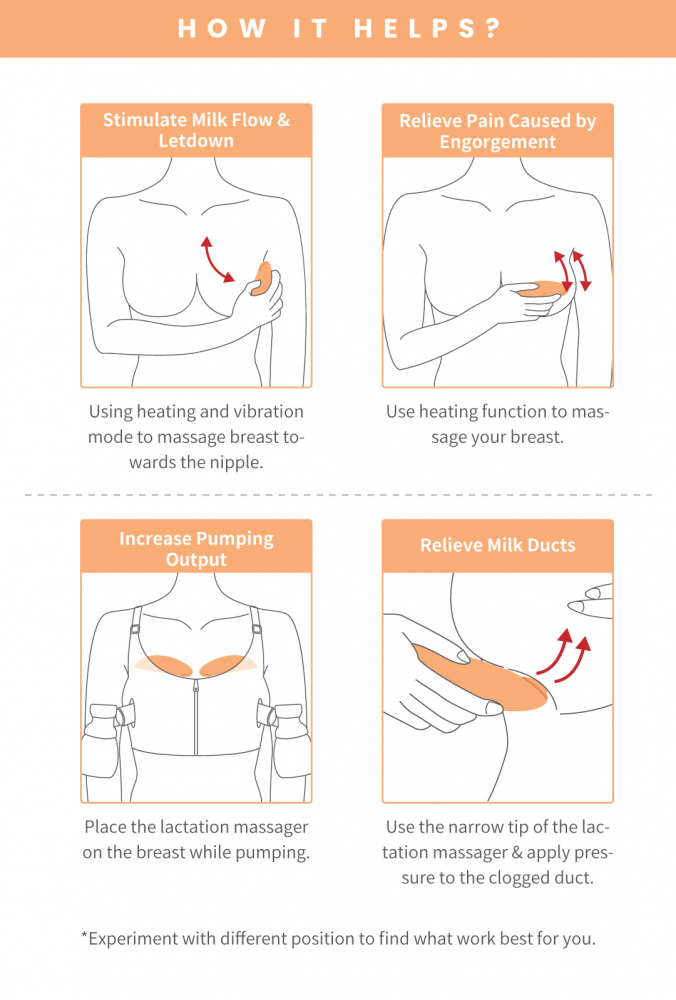 HOW IT HELPS?

Stimulate Milk Flow & Letdown

Using heating and vibration mode to massage breast towards the nipple.

Relieve Pain Caused by Engorgement

Use heating function to massage your breast.

Increase Pumping Output

Place the lactation massager on the breast while pumping.

Relieve Milk Ducts

Use the narrow tip of the lactation massager & apply pressure to the clogged duct.

*Experiment with different position to find what work best for you.