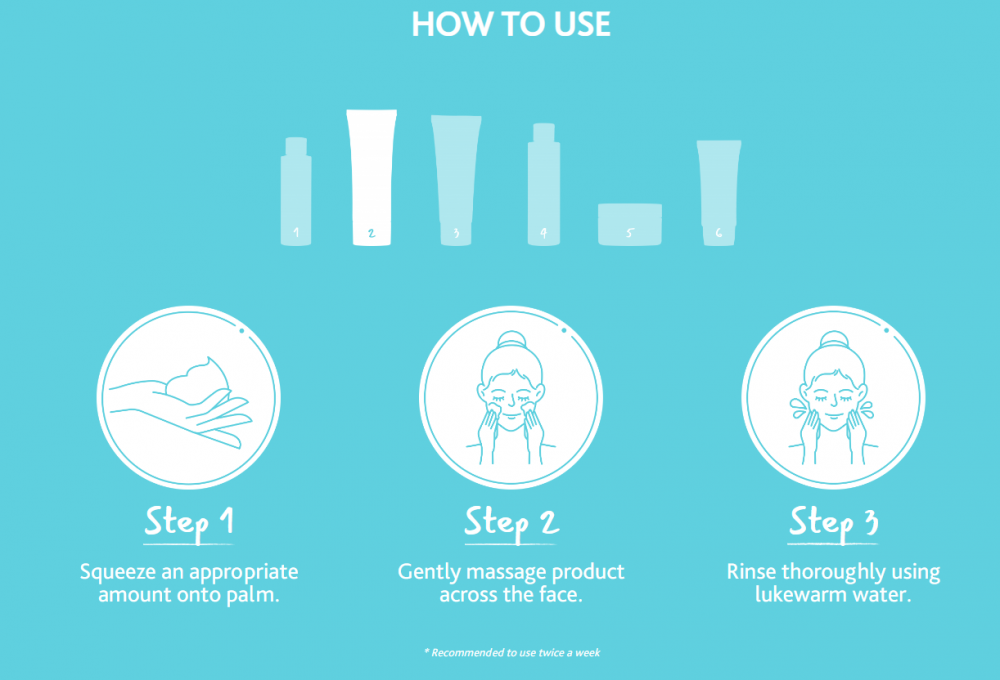 HOW TO USE

1 2 3 4 5 6

Step 1
Squeeze an appropriate amount onto palm.

Step 2
Gently massage product across the face.

Step 3
Rinse thoroughly using lukewarm water.

* Recommended to use twice a week